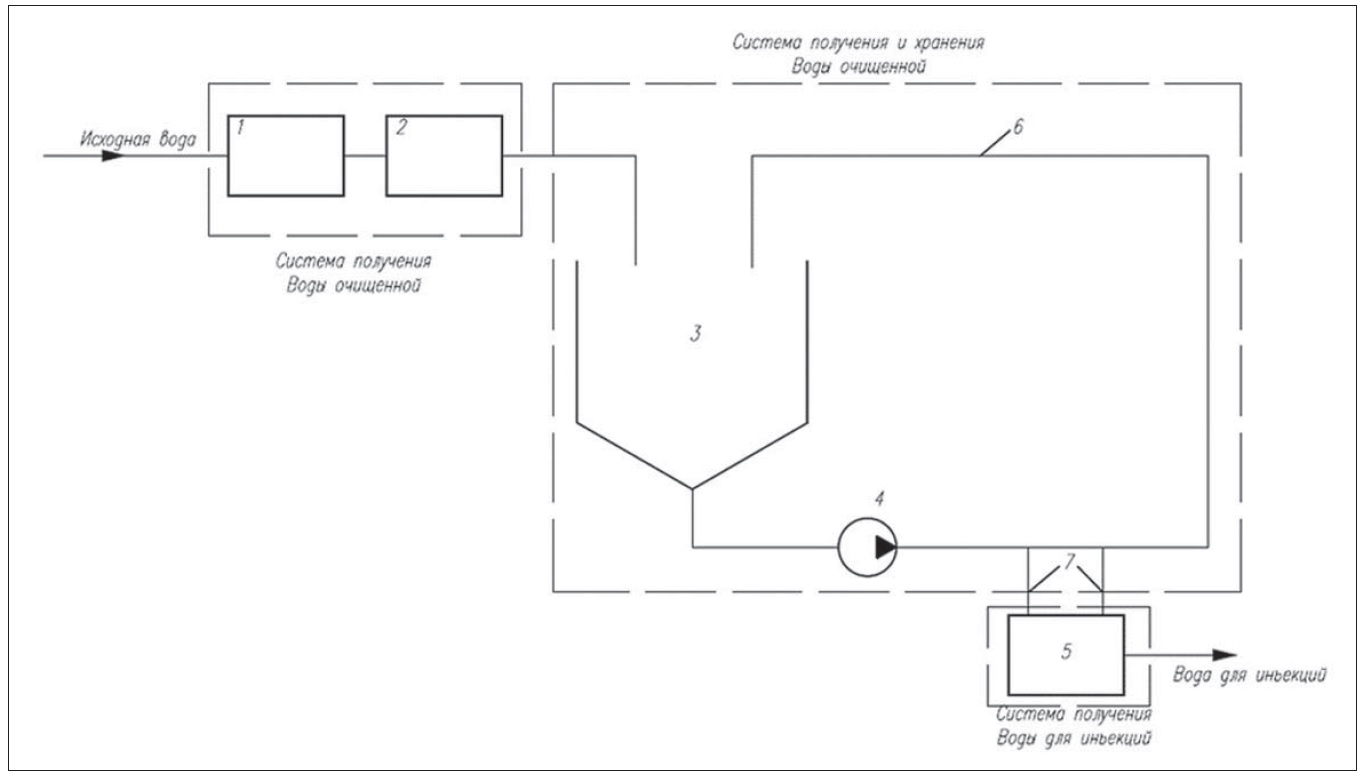 Система получения и хранения
Воды очищенной

Исходная вода

1

2

6

Система получения
Воды очищенной

3

4

7

5

Вода для иньекций

Система получения
Воды для иньекций